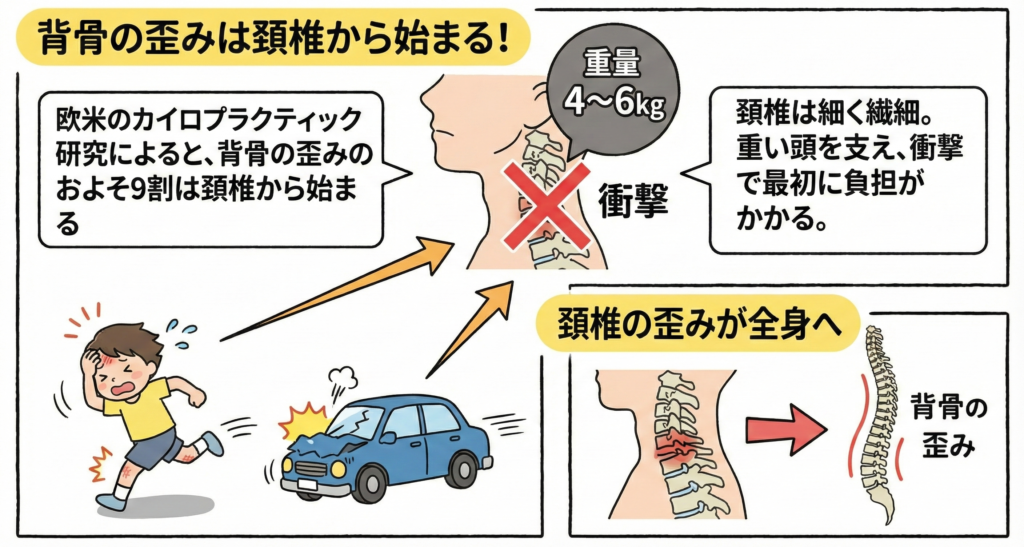 背骨の歪みは頚椎から始まる!

欧米のカイロプラクティック研究によると、背骨の歪みのおよそ9割は頚椎から始まる

重量
4〜6kg

衝撃

頚椎は細く繊細。重い頭を支え、衝撃で最初に負担がかかる。

頚椎の歪みが全身へ

背骨の歪み