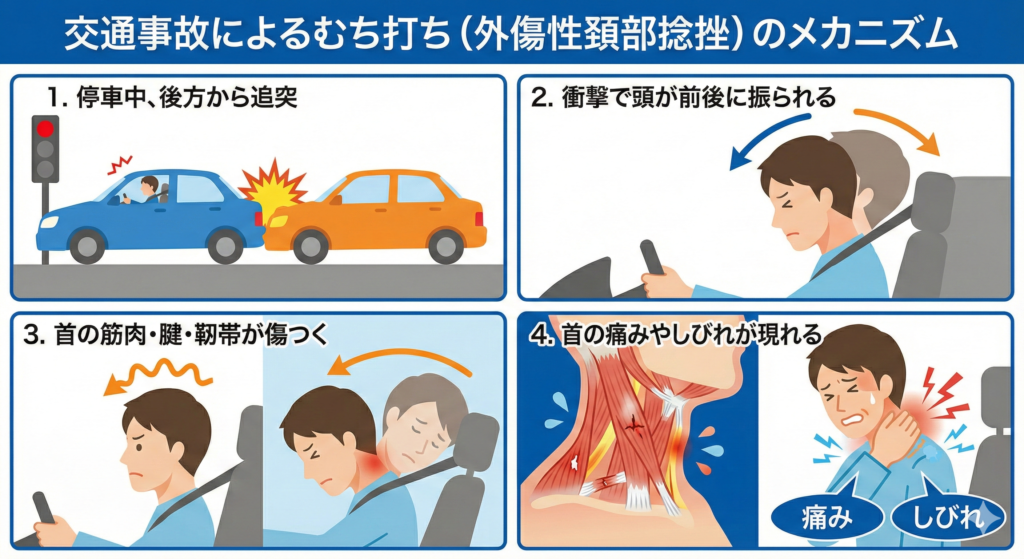 交通事故によるむち打ち（外傷性頚部捻挫）のメカニズム

1. 停車中、後方から追突

2. 衝撃で頭が前後に振られる

3. 首の筋肉・腱・靭帯が傷つく

4. 首の痛みやしびれが現れる

痛み

しびれ